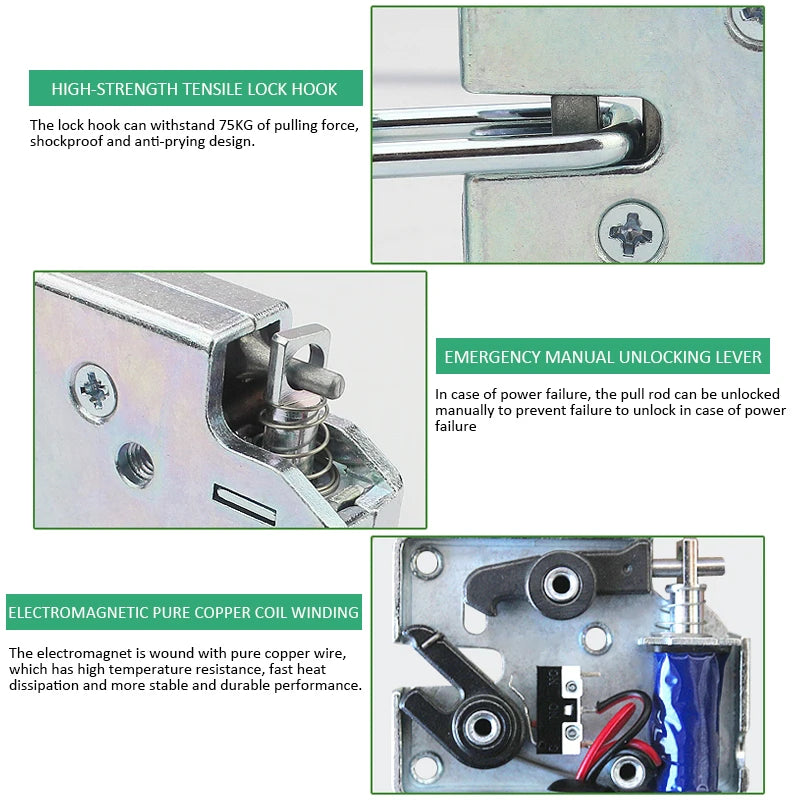 HIGH-STRENGTH TENSILE LOCK HOOK

The lock hook can withstand 75KG of pulling force, shockproof and anti-prying design.

EMERGENCY MANUAL UNLOCKING LEVER

In case of power failure, the pull rod can be unlocked manually to prevent failure to unlock in case of power failure

ELECTROMAGNETIC PURE COPPER COIL WINDING

The electromagnet is wound with pure copper wire, which has high temperature resistance, fast heat dissipation and more stable and durable performance.