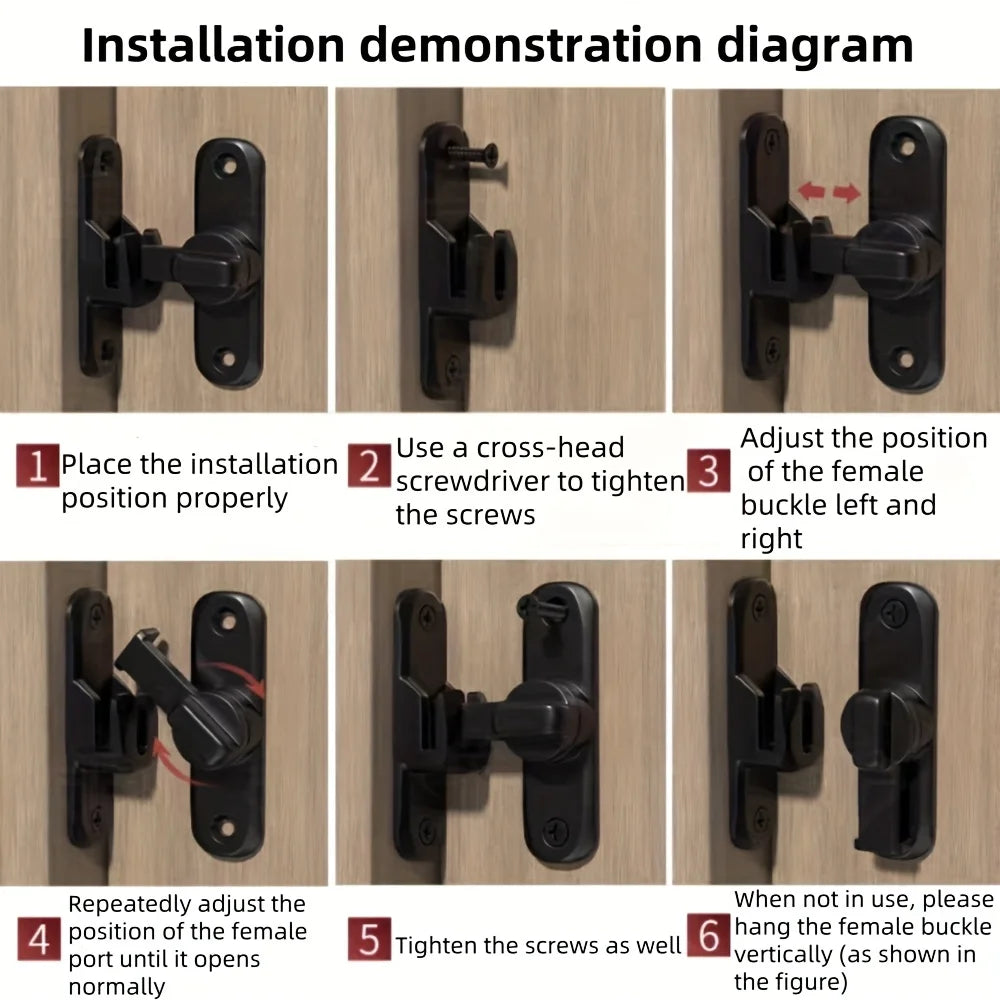 Installation demonstration diagram

1 Place the installation position properly

2 Use a cross-head screwdriver to tighten the screws

3 Adjust the position of the female buckle left and right

4 Repeatedly adjust the position of the female port until it opens normally

5 Tighten the screws as well

6 When not in use, please hang the female buckle vertically (as shown in the figure)